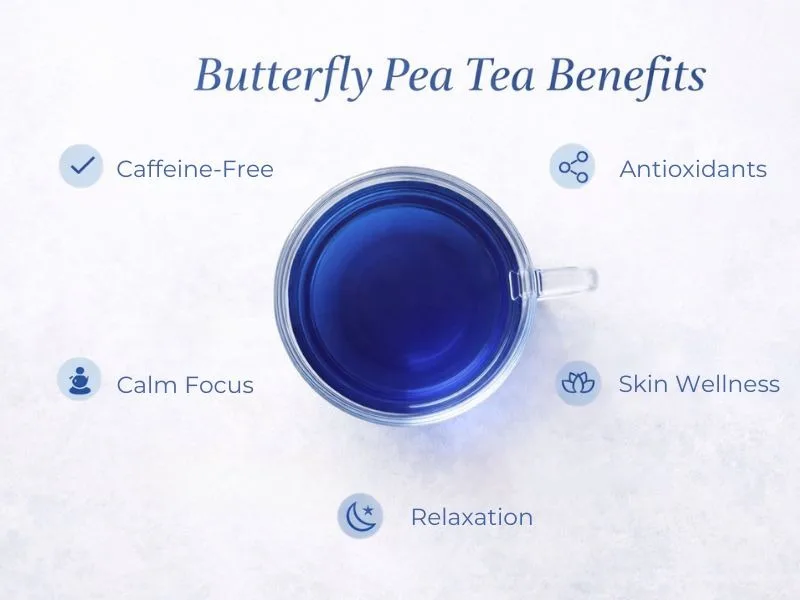 Butterfly Pea Tea Benefits

Caffeine-Free

Antioxidants

Calm Focus

Skin Wellness

Relaxation